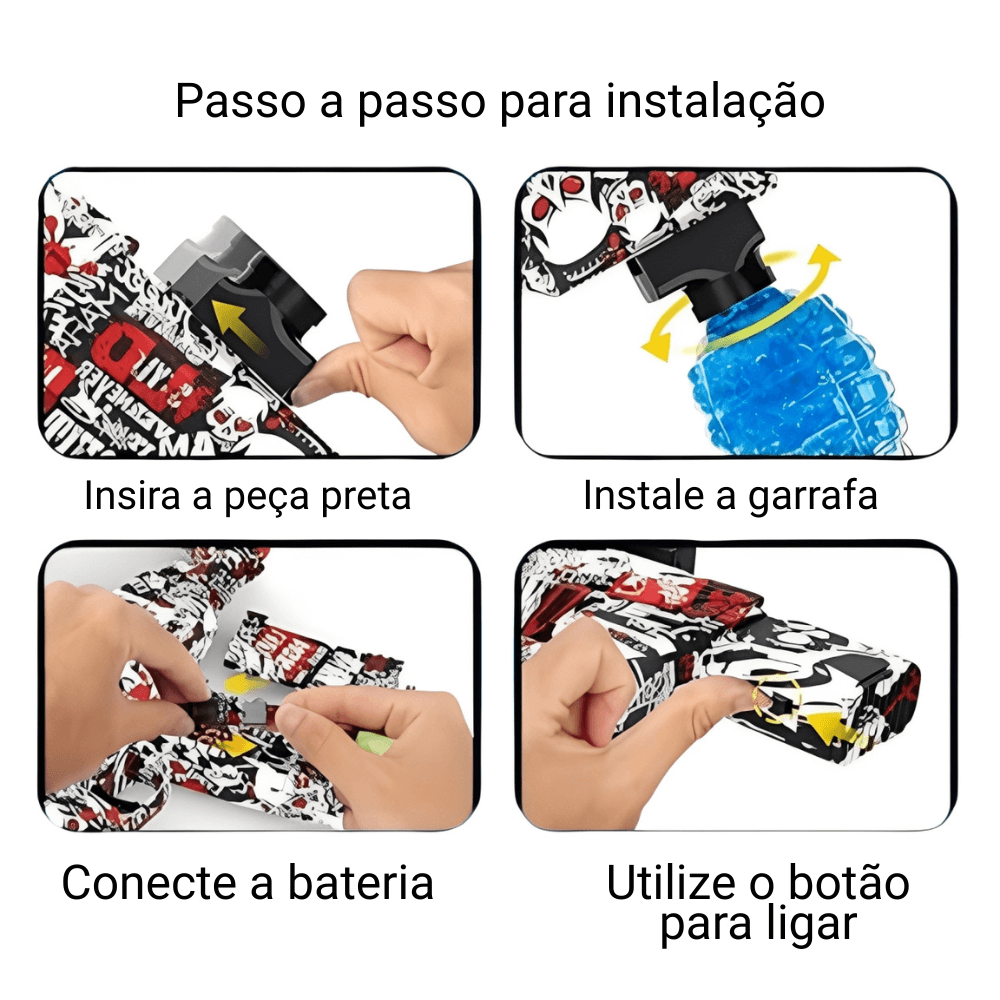 Passo a passo para instalação

Insira a peça preta

Instale a garrafa

Conecte a bateria

Utilize o botão para ligar