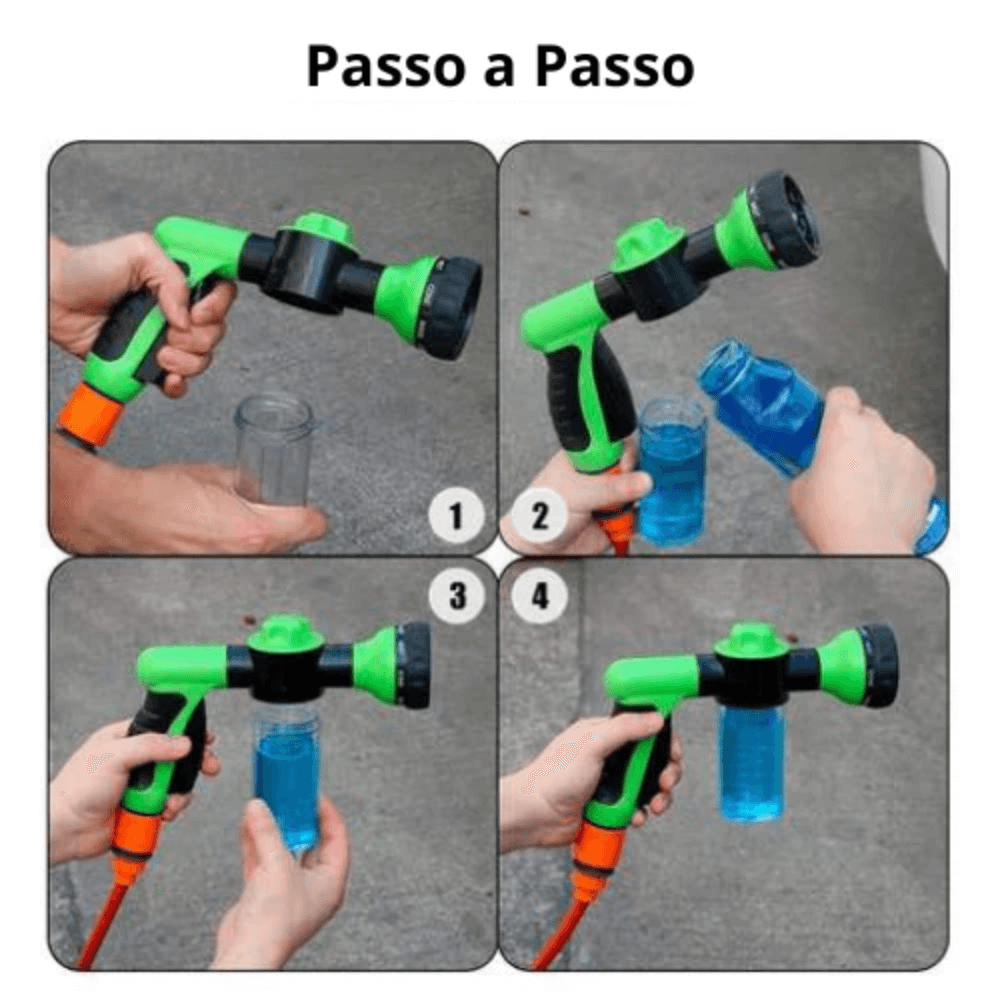 Passo a Passo

1

2

3

4